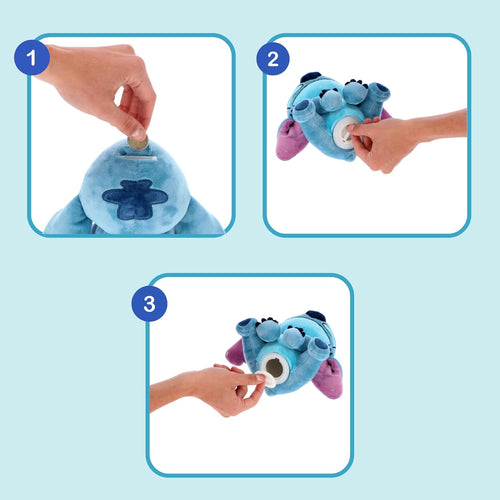 1

2

3